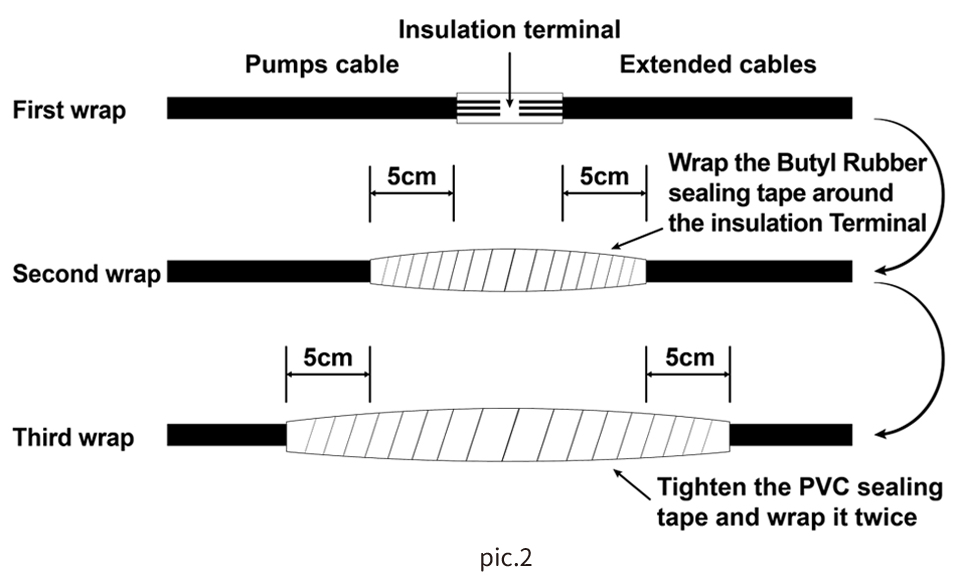 Insulation terminal

Pumps cable

Extended cables

First wrap

5cm

5cm

Wrap the Butyl Rubber sealing tape around the insulation Terminal

Second wrap

5cm

5cm

Third wrap

Tighten the PVC sealing tape and wrap it twice

pic.2